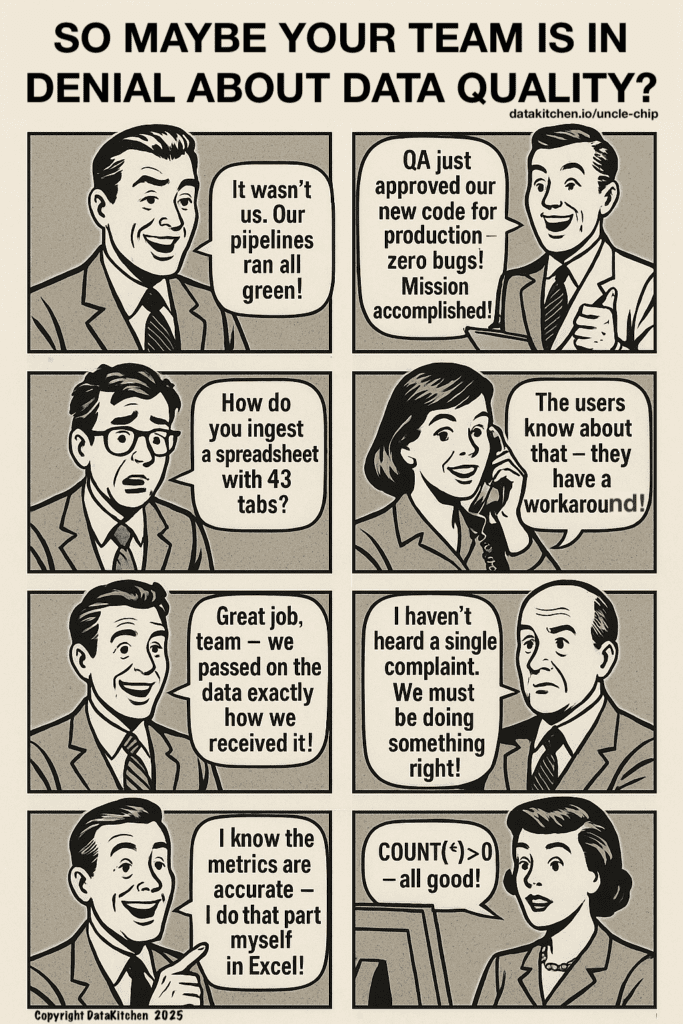 SO MAYBE YOUR TEAM IS IN DENIAL ABOUT DATA QUALITY?

datakitchen.io/uncle-chip

It wasn't us. Our pipelines ran all green!

QA just approved our new code for production – zero bugs! Mission accomplished!

How do you ingest a spreadsheet with 43 tabs?

The users know about that – they have a workaround!

Great job, team – we passed on the data exactly how we received it!

I haven't heard a single complaint. We must be doing something right!

I know the metrics are accurate – I do that part myself in Excel!

COUNT(*)>0 – all good!

Copyright DataKitchen 2025